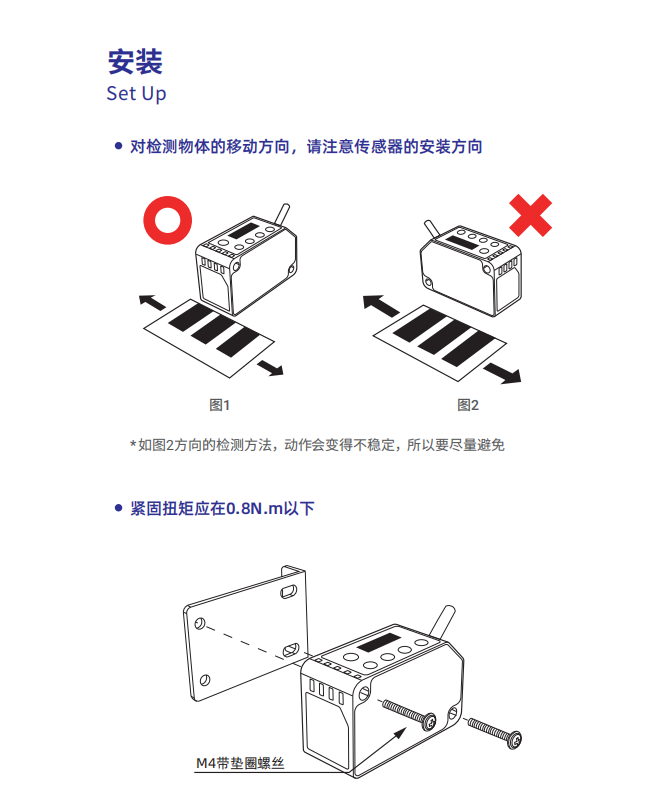 安装
Set Up

● 对检测物体的移动方向，请注意传感器的安装方向

图1

图2

*如图2方向的检测方法，动作会变得不稳定，所以要尽量避免

● 紧固扭矩应在0.8N.m以下

M4带垫圈螺丝