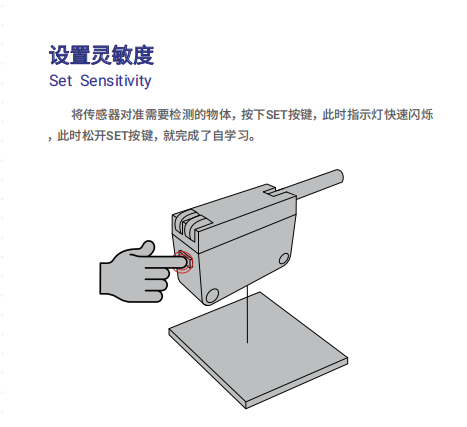 设置灵敏度
Set Sensitivity

将传感器对准需要检测的物体，按下SET按键，此时指示灯快速闪烁，此时松开SET按键，就完成了自学习。